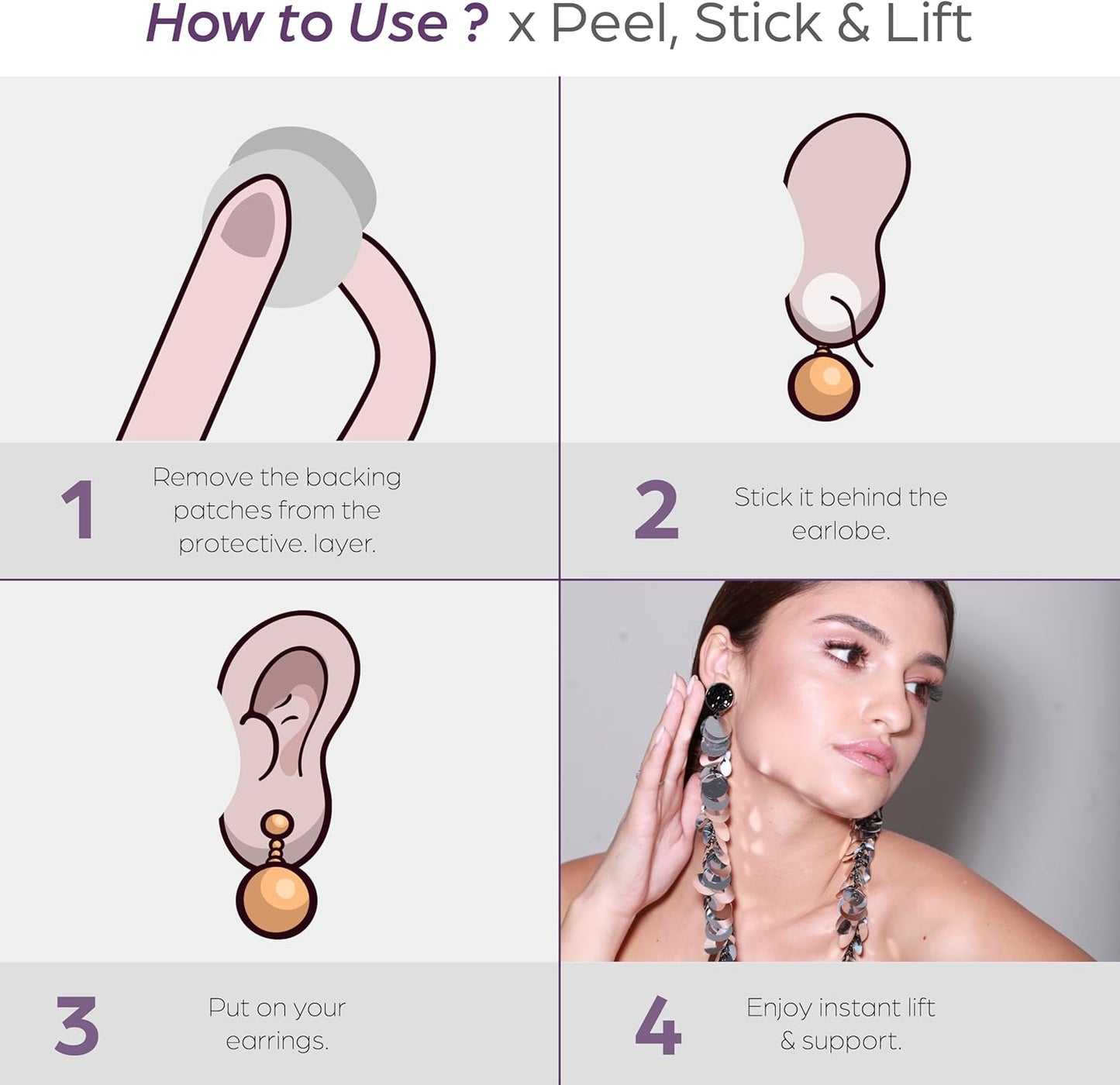 How to Use ? x Peel, Stick & Lift

1 Remove the backing patches from the protective. layer.

2 Stick it behind the earlobe.

3 Put on your earrings.

4 Enjoy instant lift & support.